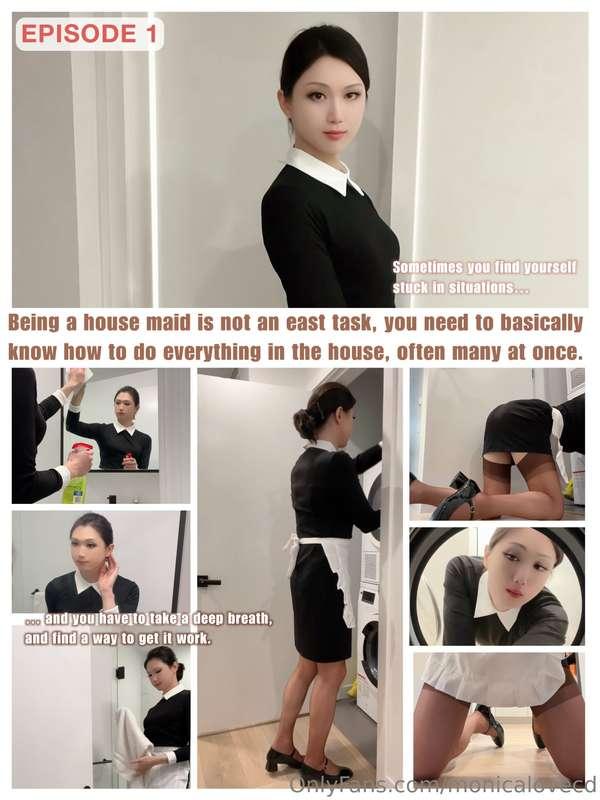 EPISODE 1

Sometimes you find yourself stuck in situations...

Being a house maid is not an east task, you need to basically know how to do everything in the house, often many at once.

... and you have to take a deep breath, and find a way to get it work.

OnlyFans.com/monicaloved